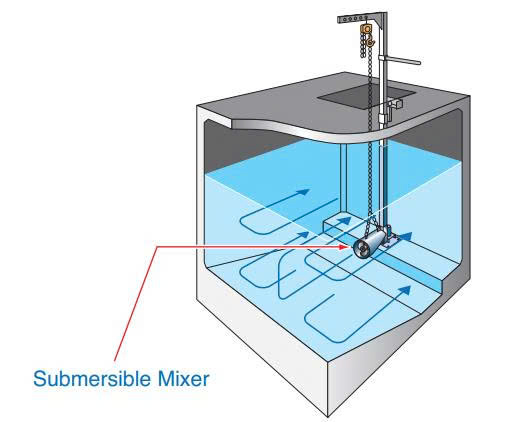 Submersible Mixer